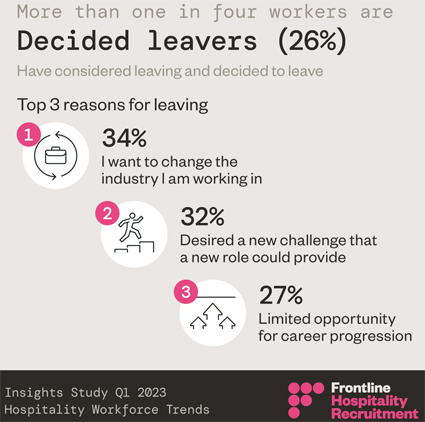 More than one in four workers are

Decided leavers (26%)

Have considered leaving and decided to leave

Top 3 reasons for leaving

1

34%
I want to change the industry I am working in

2

32%
Desired a new challenge that a new role could provide

3

27%
Limited opportunity for career progression

Insights Study Q1 2023
Hospitality Workforce Trends

Frontline
Hospitality
Recruitment